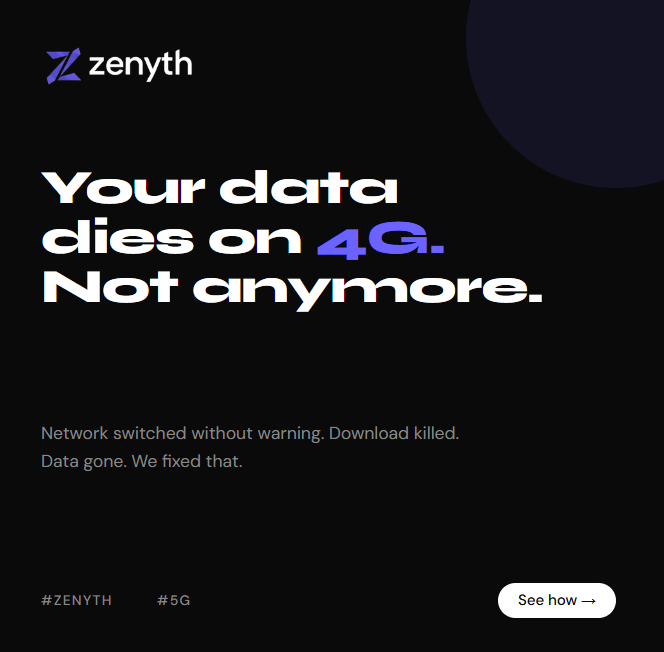 zenyth

Your data dies on 4G. Not anymore.

Network switched without warning. Download killed. Data gone. We fixed that.

#ZENYTH #5G

See how →